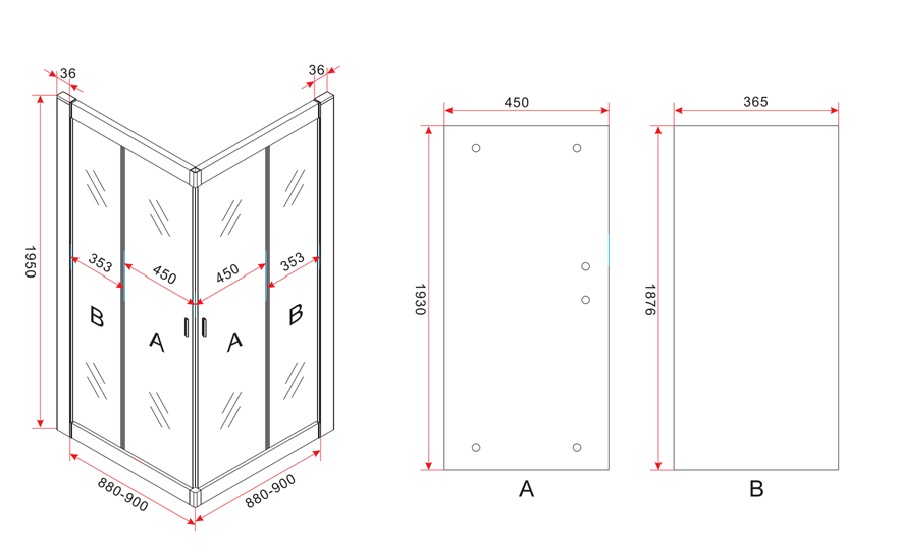 36
36
1950
353
450
450
353
B
A
A
B
880-900
880-900
450
1930
A
365
1876
B