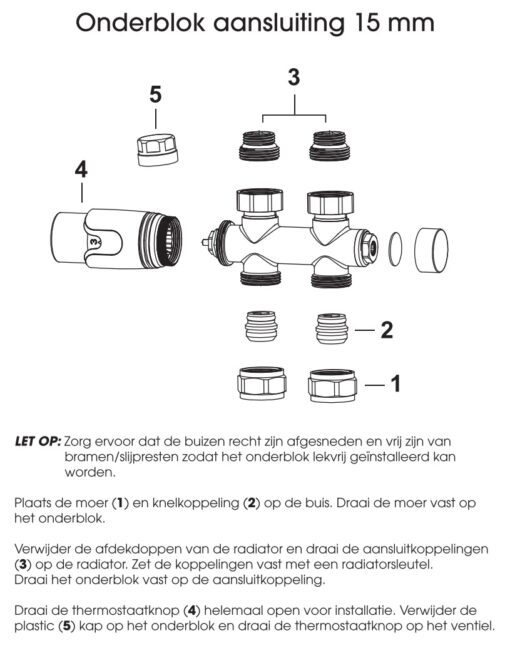 Onderblok aansluiting 15 mm

5

3

4

3

2

1

LET OP: Zorg ervoor dat de buizen recht zijn afgesneden en vrij zijn van bramen/slijpresten zodat het onderblok lekvrij geïnstalleerd kan worden.

Plaats de moer (1) en knelkoppeling (2) op de buis. Draai de moer vast op het onderblok.

Verwijder de afdekdoppen van de radiator en draai de aansluitkoppelingen (3) op de radiator. Zet de koppelingen vast met een radiatorsleutel. Draai het onderblok vast op de aansluitkoppeling.

Draai de thermostaatknop (4) helemaal open voor installatie. Verwijder de plastic (5) kap op het onderblok en draai de thermostaatknop op het ventiel.