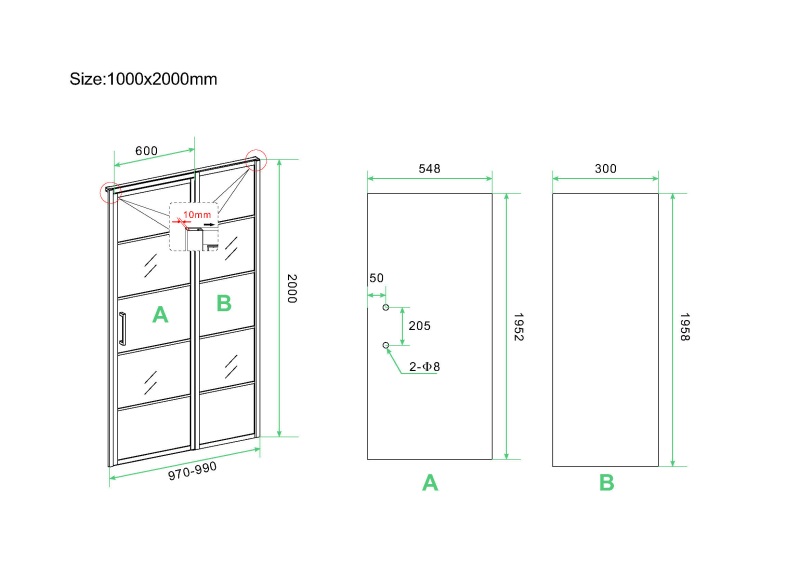 Size:1000x2000mm

600

10mm

A

B

2000

970-990

548

50

205

2-Φ8

1952

A

300

1958

B